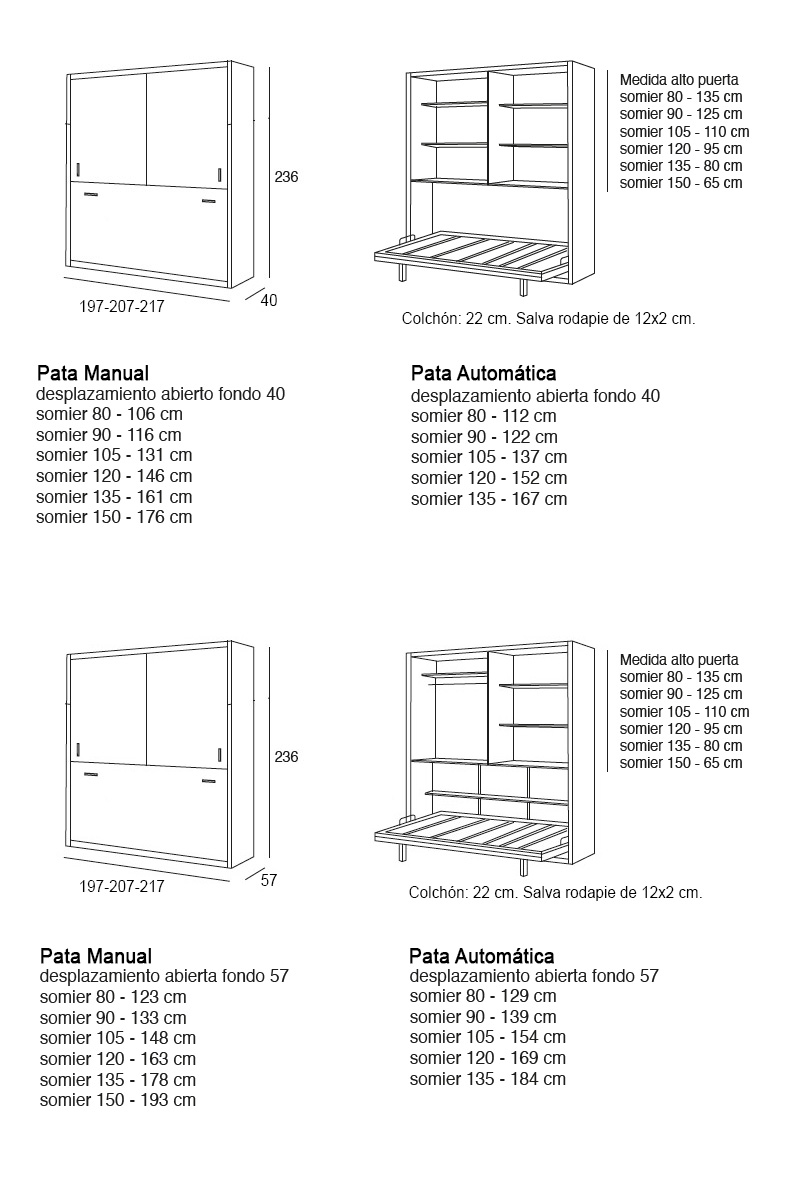 236

197-207-217

40

Medida alto puerta
somier 80 - 135 cm
somier 90 - 125 cm
somier 105 - 110 cm
somier 120 - 95 cm
somier 135 - 80 cm
somier 150 - 65 cm

Colchón: 22 cm. Salva rodapie de 12x2 cm.

Pata Manual
desplazamiento abierto fondo 40
somier 80 - 106 cm
somier 90 - 116 cm
somier 105 - 131 cm
somier 120 - 146 cm
somier 135 - 161 cm
somier 150 - 176 cm

Pata Automática
desplazamiento abierta fondo 40
somier 80 - 112 cm
somier 90 - 122 cm
somier 105 - 137 cm
somier 120 - 152 cm
somier 135 - 167 cm

236

197-207-217

57

Medida alto puerta
somier 80 - 135 cm
somier 90 - 125 cm
somier 105 - 110 cm
somier 120 - 95 cm
somier 135 - 80 cm
somier 150 - 65 cm

Colchón: 22 cm. Salva rodapie de 12x2 cm.

Pata Manual
desplazamiento abierta fondo 57
somier 80 - 123 cm
somier 90 - 133 cm
somier 105 - 148 cm
somier 120 - 163 cm
somier 135 - 178 cm
somier 150 - 193 cm

Pata Automática
desplazamiento abierta fondo 57
somier 80 - 129 cm
somier 90 - 139 cm
somier 105 - 154 cm
somier 120 - 169 cm
somier 135 - 184 cm