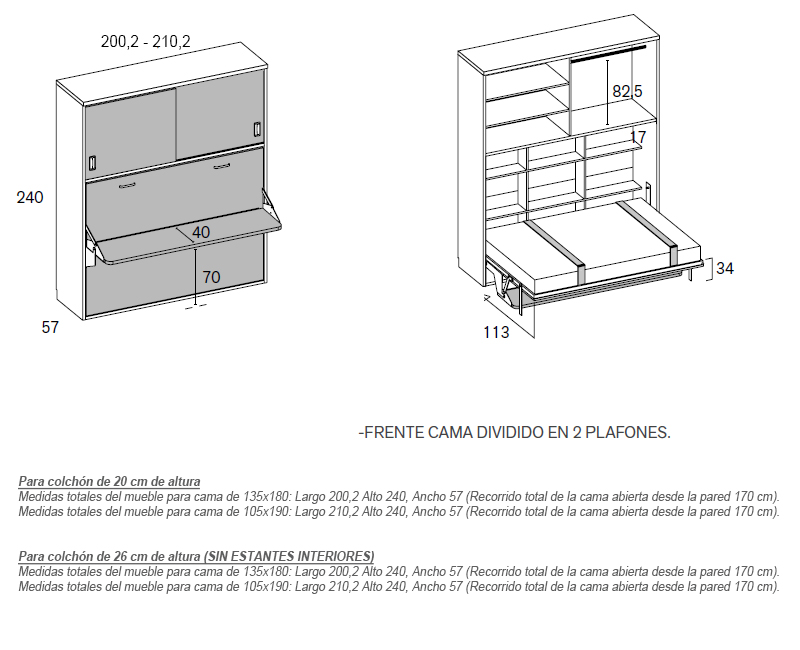 200,2 - 210,2

240

40

70

57

82,5

17

34

113

-FRENTE CAMA DIVIDIDO EN 2 PLAFONES.

Para colchón de 20 cm de altura
Medidas totales del mueble para cama de 135x180: Largo 200,2 Alto 240, Ancho 57 (Recorrido total de la cama abierta desde la pared 170 cm).
Medidas totales del mueble para cama de 105x190: Largo 210,2 Alto 240, Ancho 57 (Recorrido total de la cama abierta desde la pared 170 cm).

Para colchón de 26 cm de altura (SIN ESTANTES INTERIORES)
Medidas totales del mueble para cama de 135x180: Largo 200,2 Alto 240, Ancho 57 (Recorrido total de la cama abierta desde la pared 170 cm).
Medidas totales del mueble para cama de 105x190: Largo 210,2 Alto 240, Ancho 57 (Recorrido total de la cama abierta desde la pared 170 cm).