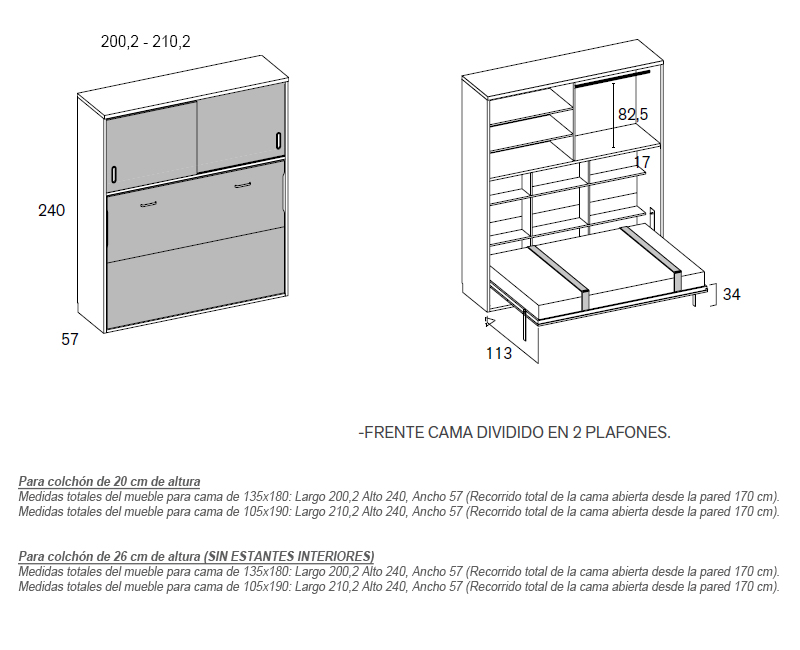 200,2 - 210,2

240

57

82,5

17

34

113

-FRENTE CAMA DIVIDIDO EN 2 PLAFONES.

Para colchón de 20 cm de altura
Medidas totales del mueble para cama de 135x180: Largo 200,2 Alto 240, Ancho 57 (Recorrido total de la cama abierta desde la pared 170 cm).
Medidas totales del mueble para cama de 105x190: Largo 210,2 Alto 240, Ancho 57 (Recorrido total de la cama abierta desde la pared 170 cm).

Para colchón de 26 cm de altura (SIN ESTANTES INTERIORES)
Medidas totales del mueble para cama de 135x180: Largo 200,2 Alto 240, Ancho 57 (Recorrido total de la cama abierta desde la pared 170 cm).
Medidas totales del mueble para cama de 105x190: Largo 210,2 Alto 240, Ancho 57 (Recorrido total de la cama abierta desde la pared 170 cm).