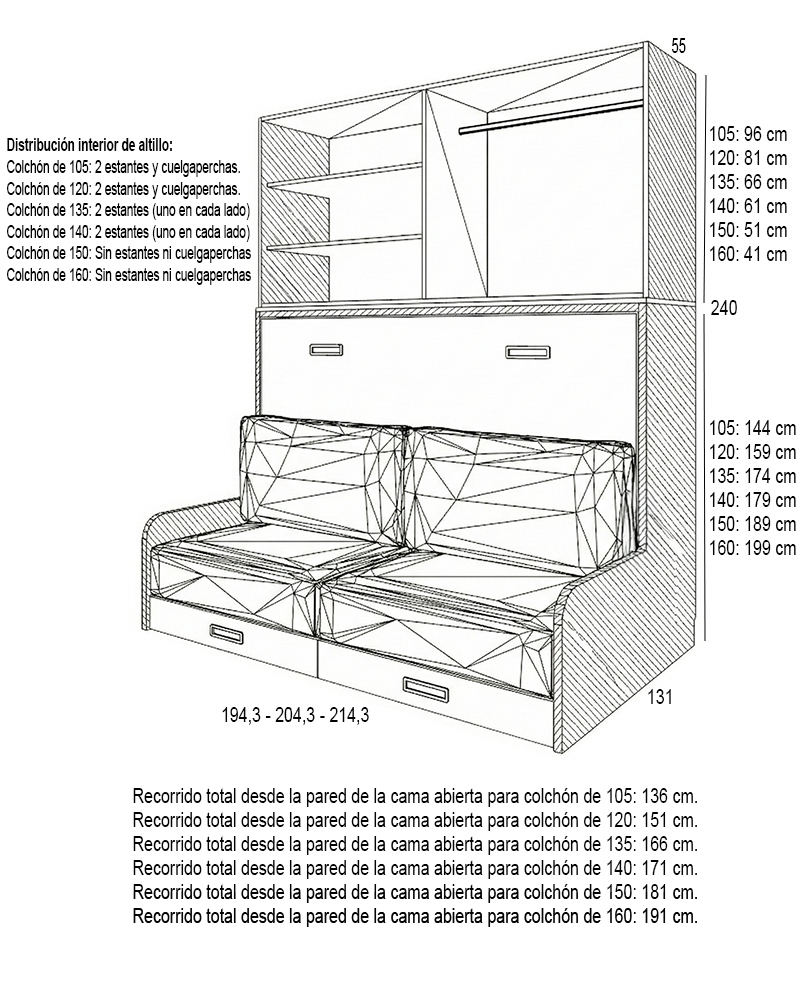 55

Distribución interior de altillo:
Colchón de 105: 2 estantes y cuelgaperchas.
Colchón de 120: 2 estantes y cuelgaperchas.
Colchón de 135: 2 estantes (uno en cada lado)
Colchón de 140: 2 estantes (uno en cada lado)
Colchón de 150: Sin estantes ni cuelgaperchas
Colchón de 160: Sin estantes ni cuelgaperchas

105: 96 cm
120: 81 cm
135: 66 cm
140: 61 cm
150: 51 cm
160: 41 cm

240

105: 144 cm
120: 159 cm
135: 174 cm
140: 179 cm
150: 189 cm
160: 199 cm

131

194,3 - 204,3 - 214,3

Recorrido total desde la pared de la cama abierta para colchón de 105: 136 cm.
Recorrido total desde la pared de la cama abierta para colchón de 120: 151 cm.
Recorrido total desde la pared de la cama abierta para colchón de 135: 166 cm.
Recorrido total desde la pared de la cama abierta para colchón de 140: 171 cm.
Recorrido total desde la pared de la cama abierta para colchón de 150: 181 cm.
Recorrido total desde la pared de la cama abierta para colchón de 160: 191 cm.